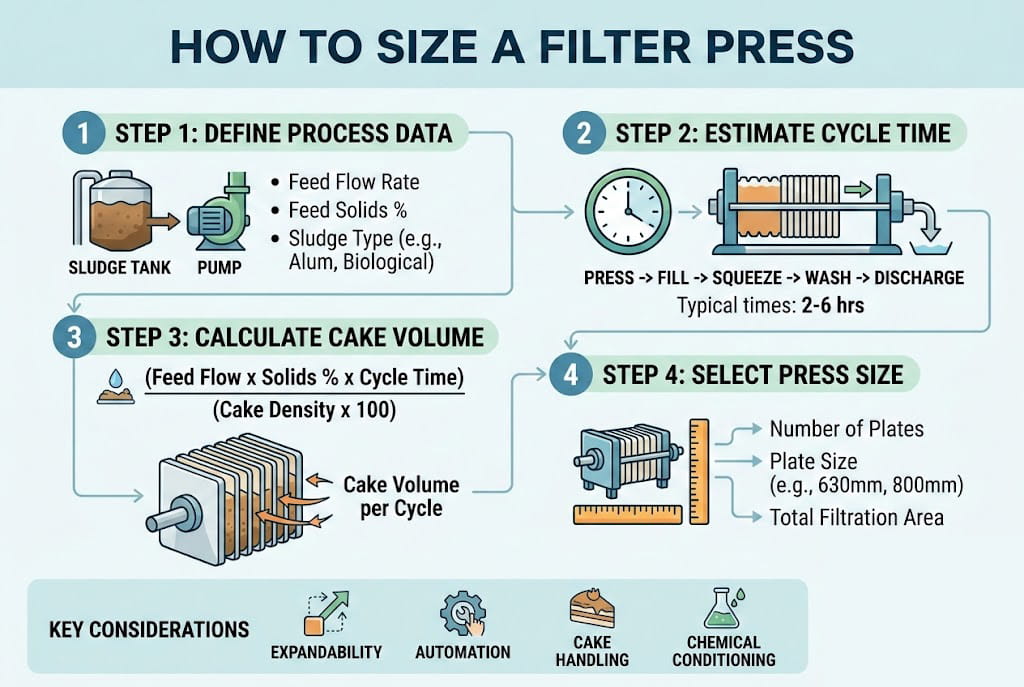 HOW TO SIZE A FILTER PRESS

1 STEP 1: DEFINE PROCESS DATA

SLUDGE TANK
PUMP

• Feed Flow Rate
• Feed Solids %
• Sludge Type (e.g., Alum, Biological)

2 STEP 2: ESTIMATE CYCLE TIME

PRESS -> FILL -> SQUEEZE -> WASH -> DISCHARGE
Typical times: 2-6 hrs

3 STEP 3: CALCULATE CAKE VOLUME

$\frac{\text{(Feed Flow x Solids \% x Cycle Time)}}{\text{(Cake Density x 100)}}$

Cake Volume per Cycle

4 STEP 4: SELECT PRESS SIZE

Number of Plates
Plate Size (e.g., 630mm, 800mm)
Total Filtration Area

KEY CONSIDERATIONS
EXPANDABILITY
AUTOMATION
CAKE HANDLING
CHEMICAL CONDITIONING