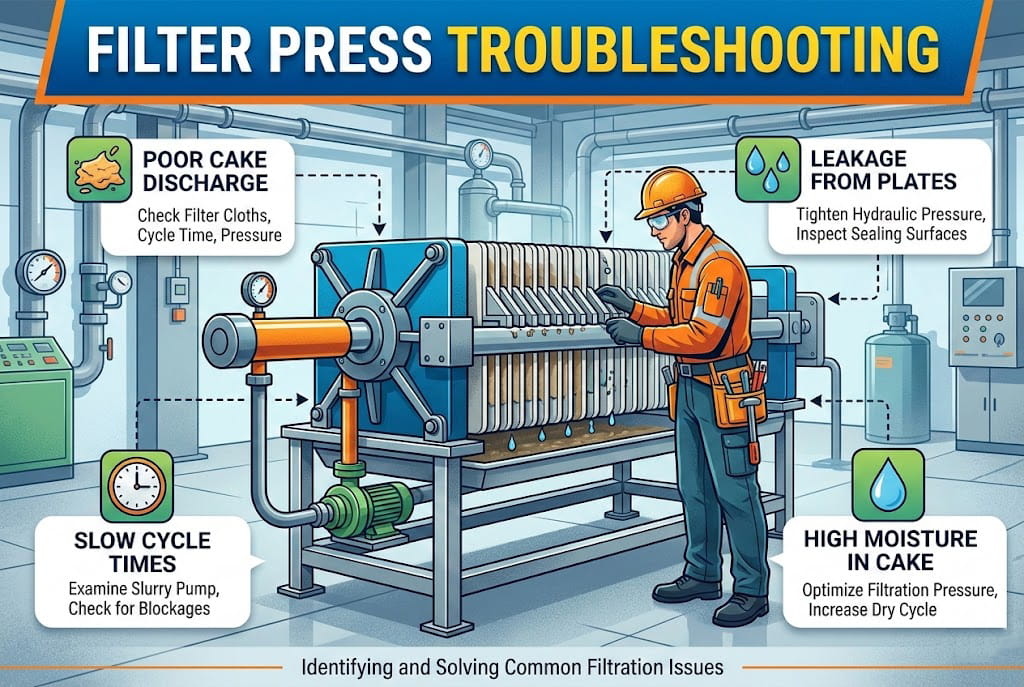 FILTER PRESS TROUBLESHOOTING

POOR CAKE DISCHARGE
Check Filter Cloths, Cycle Time, Pressure

LEAKAGE FROM PLATES
Tighten Hydraulic Pressure, Inspect Sealing Surfaces

SLOW CYCLE TIMES
Examine Slurry Pump, Check for Blockages

HIGH MOISTURE IN CAKE
Optimize Filtration Pressure, Increase Dry Cycle

Identifying and Solving Common Filtration Issues