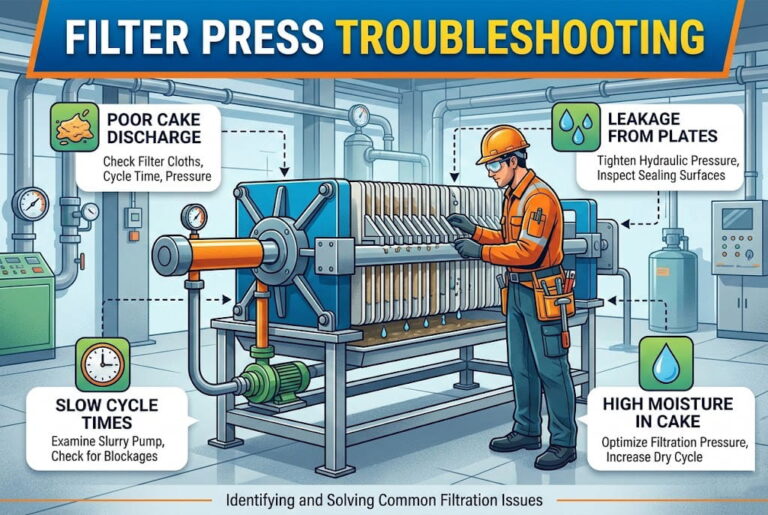 FILTER PRESS TROUBLESHOOTING

POOR CAKE DISCHARGE
Check Filter Cloths, Cycle Time, Pressure

LEAKAGE FROM PLATES
Tighten Hydraulic Pressure, Inspect Sealing Surfaces

SLOW CYCLE TIMES
Examine Slurry Pump, Check for Blockages

HIGH MOISTURE IN CAKE
Optimize Filtration Pressure, Increase Dry Cycle

Identifying and Solving Common Filtration Issues