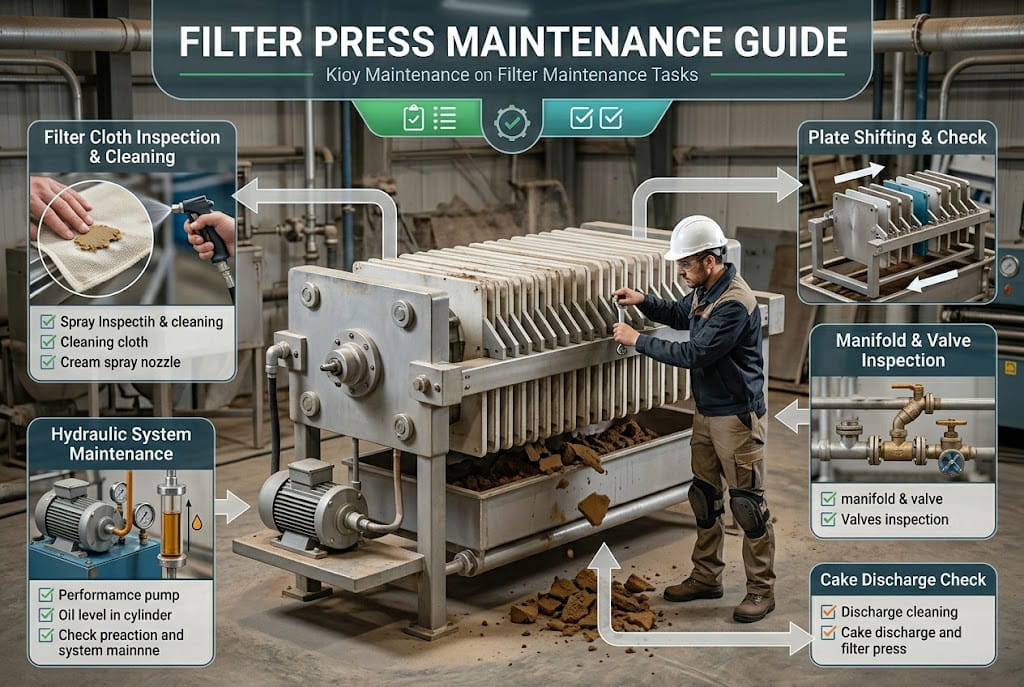 FILTER PRESS MAINTENANCE GUIDE
Kioy Maintenance on Filter Maintenance Tasks

Filter Cloth Inspection & Cleaning
Spray Inspectih & cleaning
Cleaning cloth
Cream spray nozzle

Hydraulic System Maintenance
Performamce pump
Oil level in cylinder
Check preaction and system mainnne

Plate Shifting & Check

Manifold & Valve Inspection
manifold & valve
Valves inspection

Cake Discharge Check
Discharge cleaning
Cake discharge and filter press