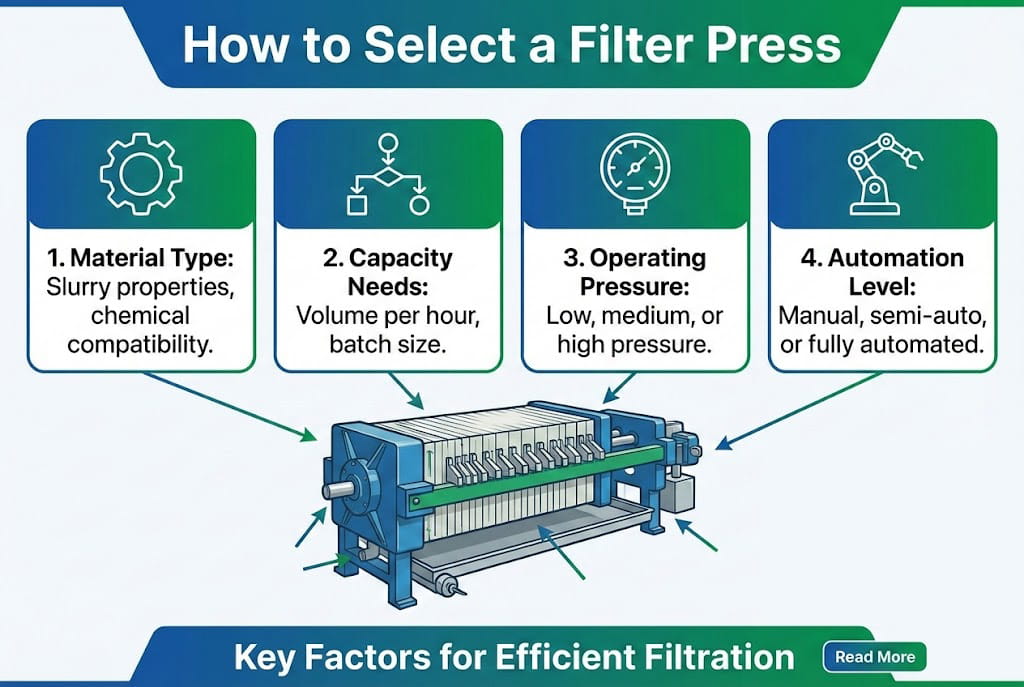 How to Select a Filter Press

1. Material Type: Slurry properties, chemical compatibility.

2. Capacity Needs: Volume per hour, batch size.

3. Operating Pressure: Low, medium, or high pressure.

4. Automation Level: Manual, semi-auto, or fully automated.

Key Factors for Efficient Filtration

Read More