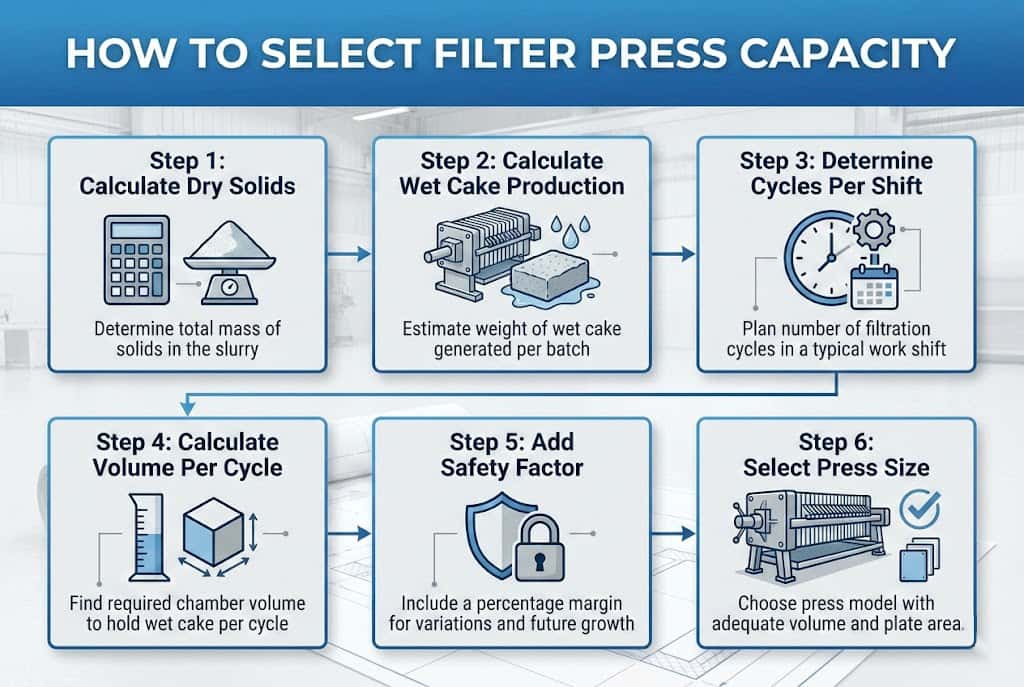 HOW TO SELECT FILTER PRESS CAPACITY

Step 1: Calculate Dry Solids

Determine total mass of solids in the slurry

Step 2: Calculate Wet Cake Production

Estimate weight of wet cake generated per batch

Step 3: Determine Cycles Per Shift

Plan number of filtration cycles in a typical work shift

Step 4: Calculate Volume Per Cycle

Find required chamber volume to hold wet cake per cycle

Step 5: Add Safety Factor

Include a percentage margin for variations and future growth

Step 6: Select Press Size

Choose press model with adequate volume and plate area.